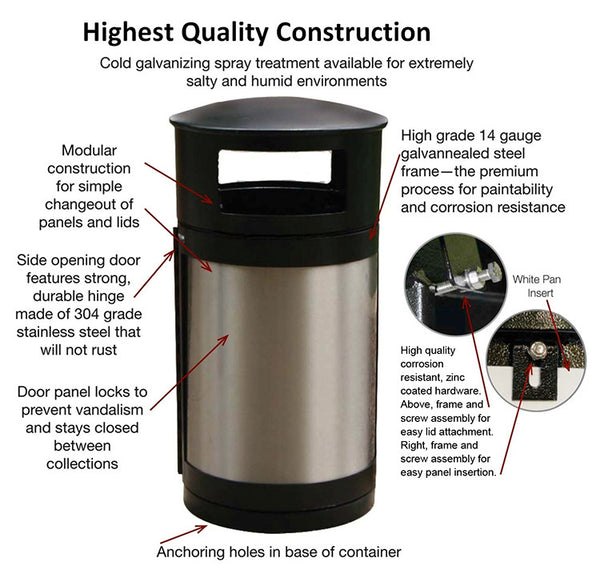 Highest Quality Construction

Cold galvanizing spray treatment available for extremely salty and humid environments

Modular construction for simple changeout of panels and lids

Side opening door features strong, durable hinge made of 304 grade stainless steel that will not rust

Door panel locks to prevent vandalism and stays closed between collections

High grade 14 gauge galvannealed steel frame—the premium process for paintability and corrosion resistance

White Pan Insert

High quality corrosion resistant, zinc coated hardware. Above, frame and screw assembly for easy lid attachment. Right, frame and screw assembly for easy panel insertion.

Anchoring holes in base of container